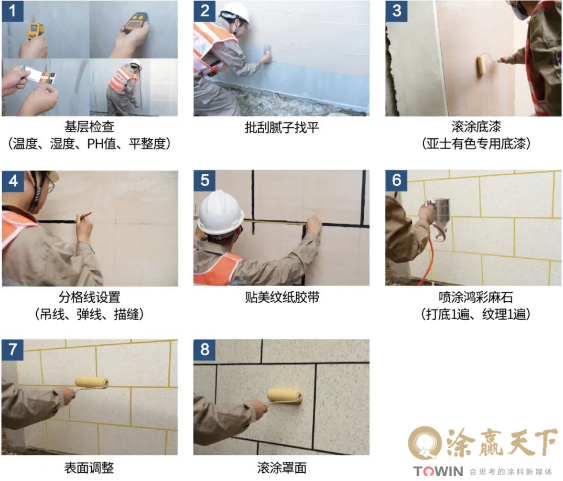 1
基层检查
（温度、湿度、PH值、平整度）

2
批刮腻子找平

3
滚涂底漆
（亚士有色专用底漆）

4
分格线设置
（吊线、弹线、描缝）

5
贴美纹纸胶带

6
喷涂鸿彩麻石
（打底1遍、纹理1遍）

7
表面调整

8
滚涂罩面

涂赢天下
TOWIN 会思考的涂料新媒体